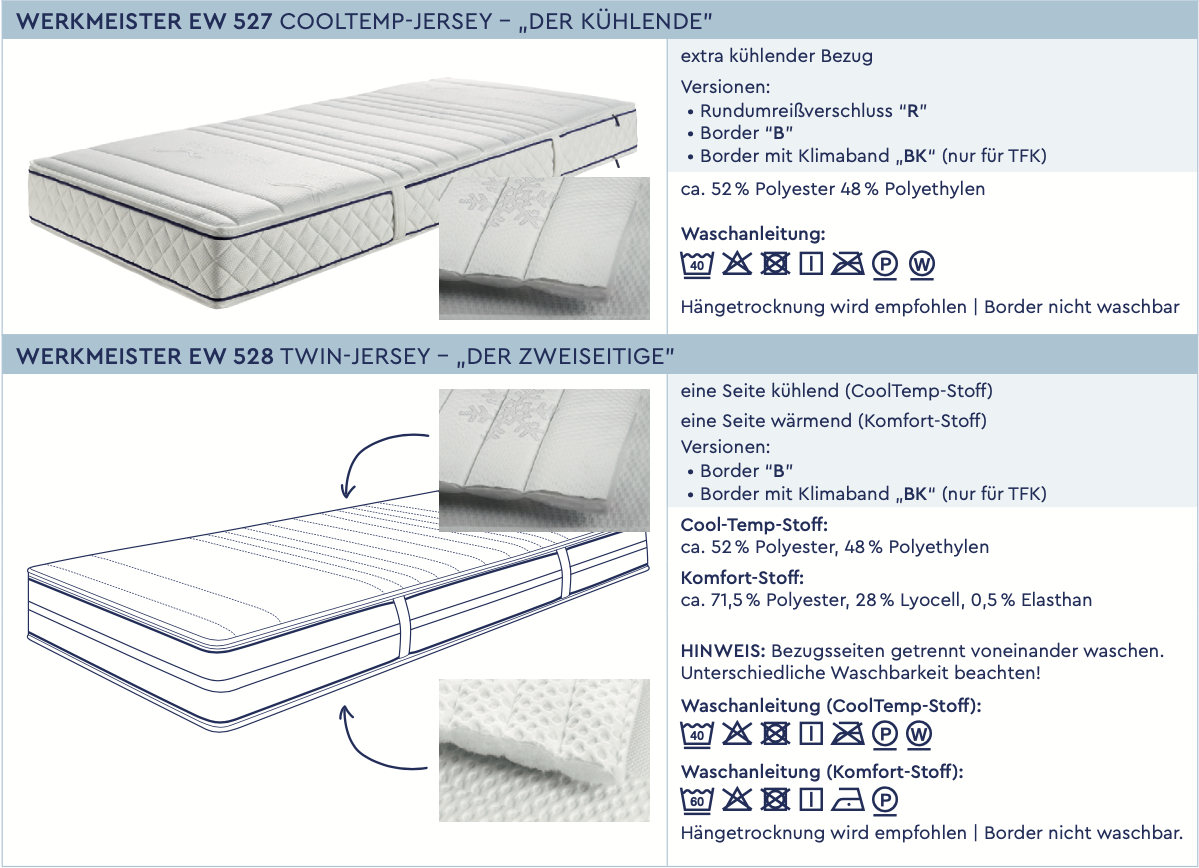 WERKMEISTER EW 527 COOLTEMP-JERSEY – „DER KÜHLENDE"

extra kühlender Bezug

Versionen:
• Rundumreißverschluss "R"
• Border "B"
• Border mit Klimaband „BK" (nur für TFK)

ca. 52 % Polyester 48 % Polyethylen

Waschanleitung:
40 P W

Hängetrocknung wird empfohlen | Border nicht waschbar

WERKMEISTER EW 528 TWIN-JERSEY – „DER ZWEISEITIGE"

eine Seite kühlend (CoolTemp-Stoff)
eine Seite wärmend (Komfort-Stoff)
Versionen:
• Border "B"
• Border mit Klimaband „BK" (nur für TFK)

Cool-Temp-Stoff:
ca. 52 % Polyester, 48 % Polyethylen

Komfort-Stoff:
ca. 71,5 % Polyester, 28 % Lyocell, 0,5 % Elasthan

HINWEIS: Bezugsseiten getrennt voneinander waschen. Unterschiedliche Waschbarkeit beachten!

Waschanleitung (CoolTemp-Stoff):
40 P W

Waschanleitung (Komfort-Stoff):
60 P

Hängetrocknung wird empfohlen | Border nicht waschbar.